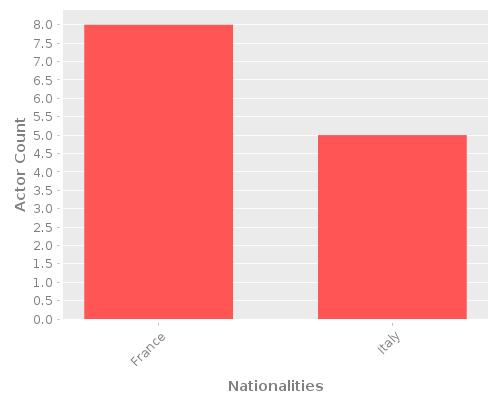 Actor Count

8.0
7.5
7.0
6.5
6.0
5.5
5.0
4.5
4.0
3.5
3.0
2.5
2.0
1.5
1.0
0.5
0.0

France
Italy

Nationalities