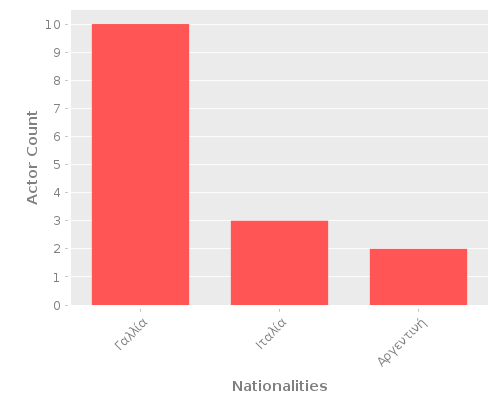 Actor Count

10
9
8
7
6
5
4
3
2
1
0

Γαλλία
Ιταλία
Αργεντινή

Nationalities