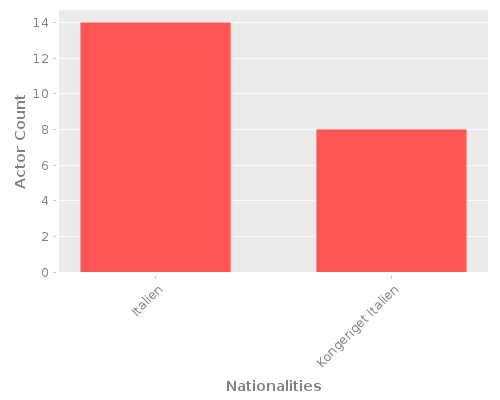 Actor Count

14
12
10
8
6
4
2
0

Italien
Kongeriget Italien

Nationalities